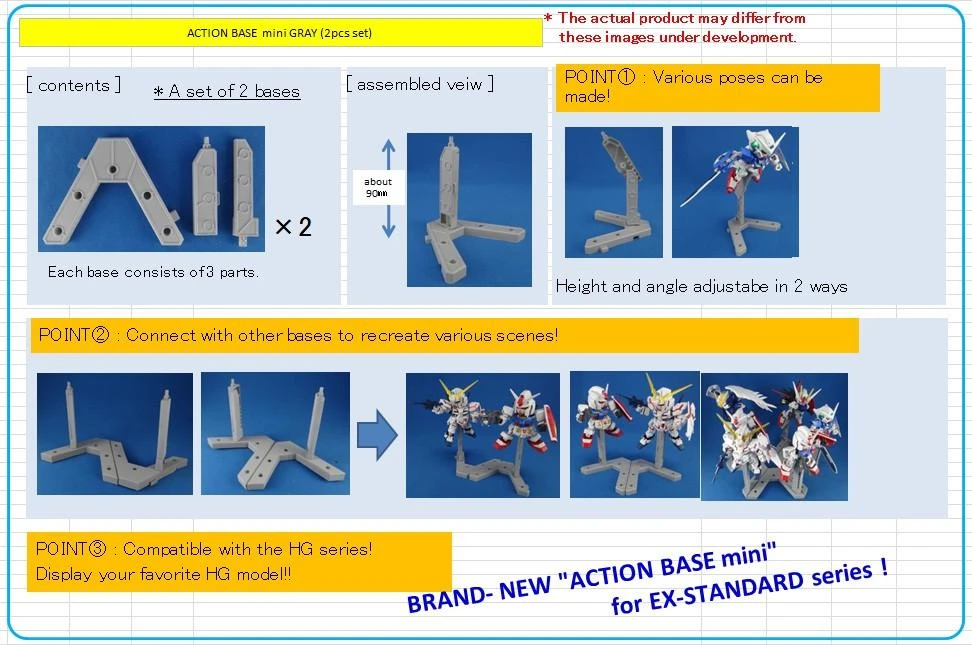 ACTION BASE mini GRAY (2pcs set)

＊ The actual product may differ from these images under development.

[ contents ]

＊A set of 2 bases

×2

Each base consists of 3 parts.

[ assembled veiw ]

about 90mm

POINT① : Various poses can be made!

Height and angle adjustabe in 2 ways

POINT② : Connect with other bases to recreate various scenes!

POINT③ : Compatible with the HG series!
Display your favorite HG model!!

BRAND- NEW "ACTION BASE mini" for EX-STANDARD series !